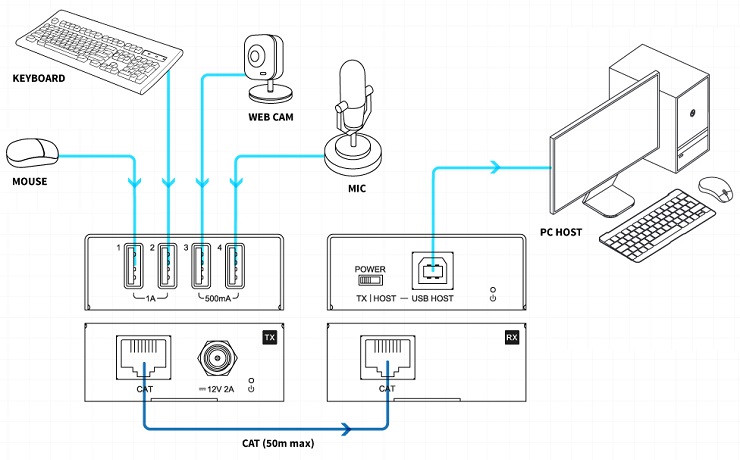 KEYBOARD
WEB CAM
MOUSE
MIC
PC HOST
1 2 3 4
1A
500mA
POWER
TX | HOST — USB HOST
TX
CAT
12V 2A
RX
CAT
CAT (50m max)